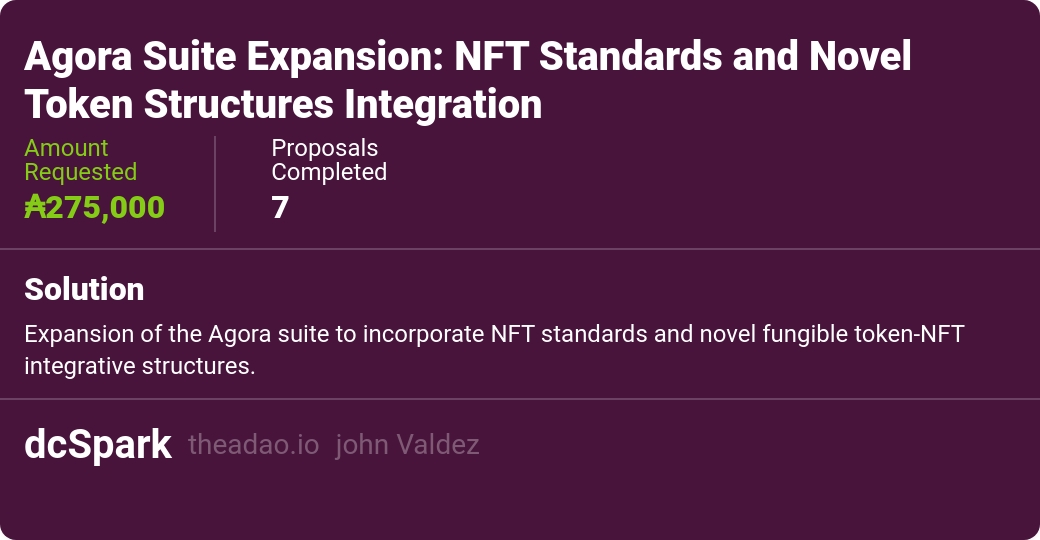 Agora Suite Expansion: NFT Standards and Novel Token Structures Integration

Amount Requested
₳275,000

Proposals Completed
7

Solution

Expansion of the Agora suite to incorporate NFT standards and novel fungible token-NFT integrative structures.

dcSpark theadao.io john Valdez