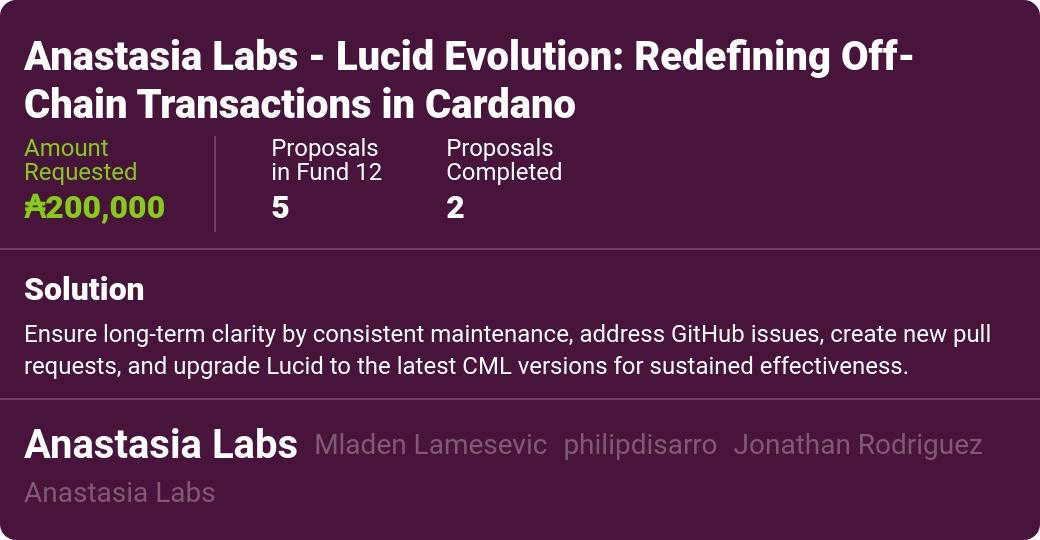 Anastasia Labs - Lucid Evolution: Redefining Off-Chain Transactions in Cardano

Amount Requested
₳200,000

Proposals in Fund 12
5

Proposals Completed
2

Solution

Ensure long-term clarity by consistent maintenance, address GitHub issues, create new pull requests, and upgrade Lucid to the latest CML versions for sustained effectiveness.

Anastasia Labs Mladen Lamesevic philipdisarro Jonathan Rodriguez Anastasia Labs