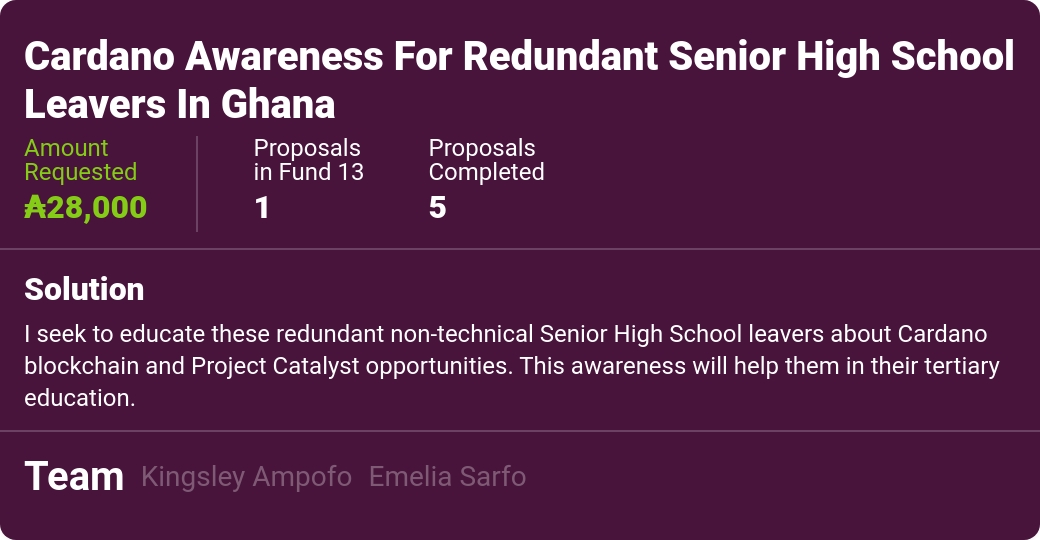 Cardano Awareness For Redundant Senior High School Leavers In Ghana

Amount Requested
₳28,000

Proposals in Fund 13
1

Proposals Completed
5

Solution

I seek to educate these redundant non-technical Senior High School leavers about Cardano blockchain and Project Catalyst opportunities. This awareness will help them in their tertiary education.

Team Kingsley Ampofo Emelia Sarfo