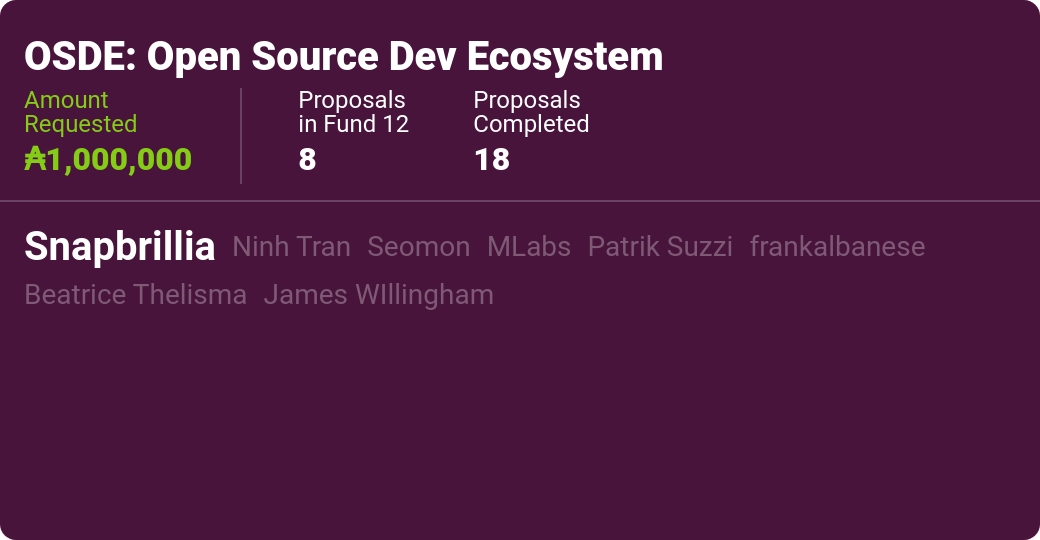 OSDE: Open Source Dev Ecosystem

Amount Requested
₳1,000,000

Proposals in Fund 12
8

Proposals Completed
18

Snapbrillia Ninh Tran Seomon MLabs Patrik Suzzi frankalbanese Beatrice Thelisma James WIllingham