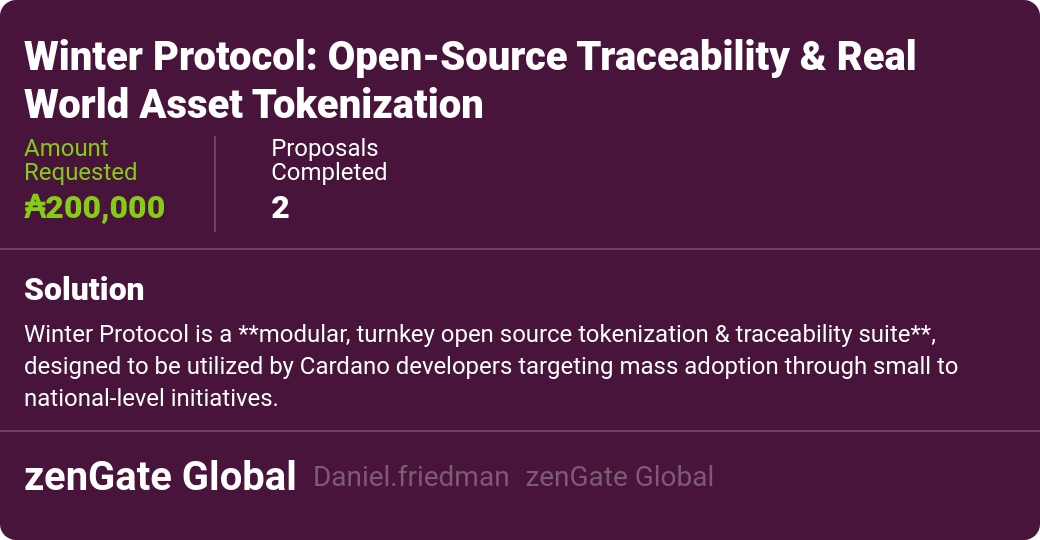 Winter Protocol: Open-Source Traceability & Real World Asset Tokenization

Amount Requested
₳200,000

Proposals Completed
2

Solution

Winter Protocol is a **modular, turnkey open source tokenization & traceability suite**, designed to be utilized by Cardano developers targeting mass adoption through small to national-level initiatives.

zenGate Global Daniel.friedman zenGate Global